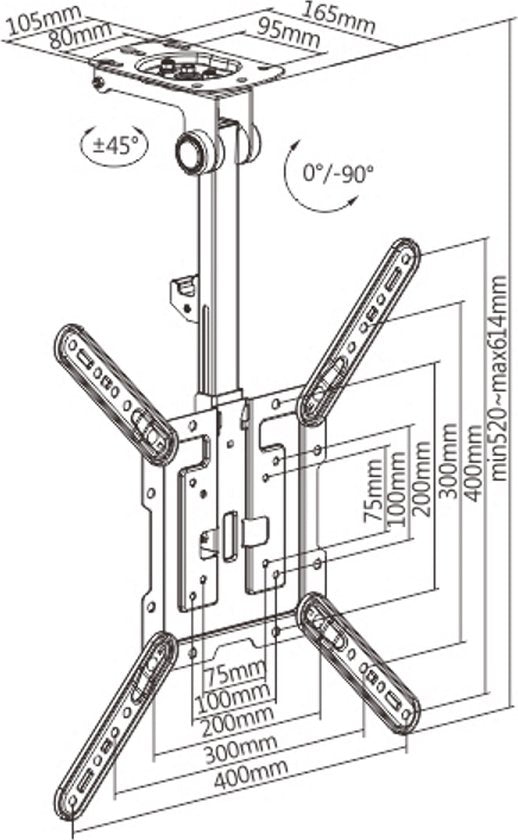 105mm
80mm
165mm
95mm
±45°
0°/-90°
75mm
100mm
200mm
300mm
400mm
min520~max614mm
75mm
100mm
200mm
300mm
400mm