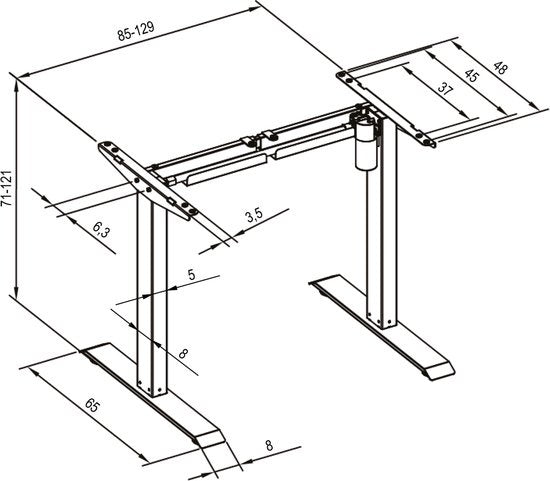 85-129
48
45
37
71-121
6,3
3,5
5
8
65
8