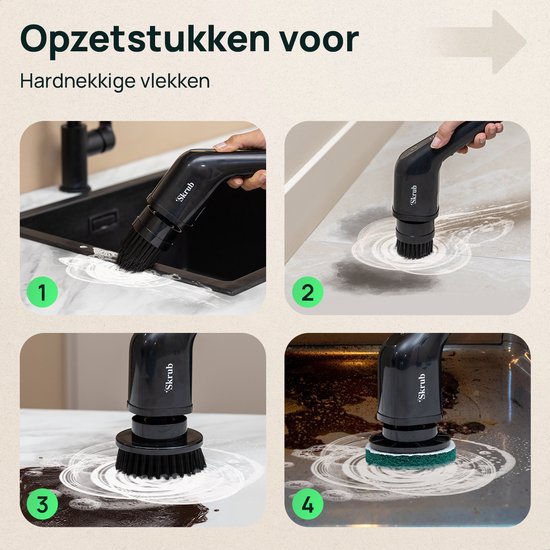 Opzetstukken voor

Hardnekkige vlekken

'Skrub

1

'Skrub

2

'Skrub

3

'Skrub

4