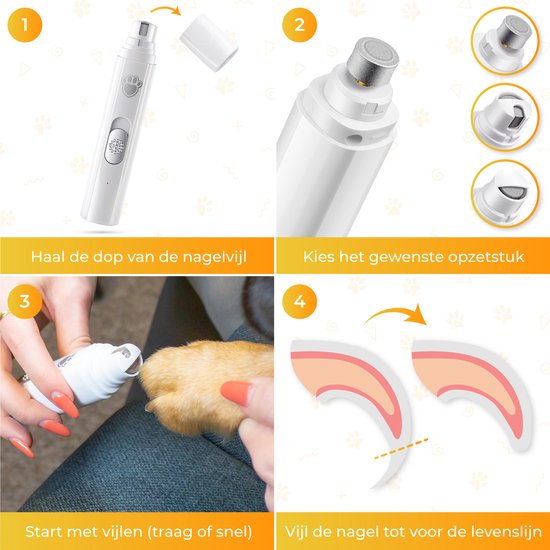 1

Haal de dop van de nagelvijl

2

Kies het gewenste opzetstuk

3

Start met vijlen (traag of snel)

4

Vijl de nagel tot voor de levenslijn