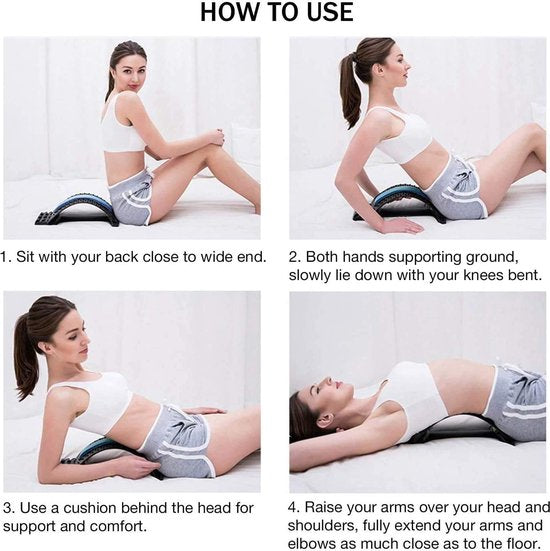 HOW TO USE

1. Sit with your back close to wide end.

2. Both hands supporting ground, slowly lie down with your knees bent.

3. Use a cushion behind the head for support and comfort.

4. Raise your arms over your head and shoulders, fully extend your arms and elbows as much close as to the floor.