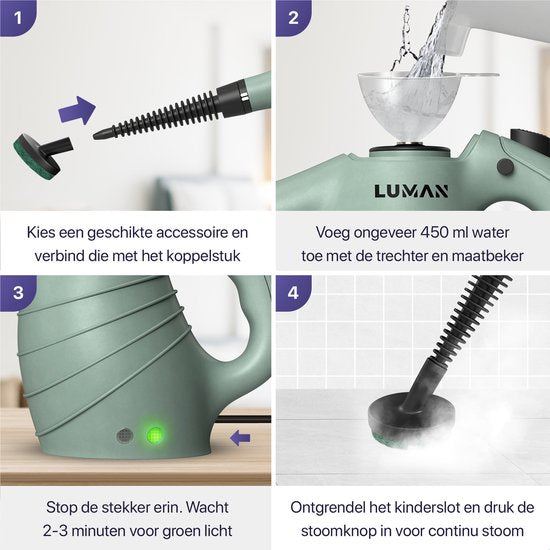 1

Kies een geschikte accessoire en verbind die met het koppelstuk

2

LUMAN

Voeg ongeveer 450 ml water toe met de trechter en maatbeker

3

Stop de stekker erin. Wacht 2-3 minuten voor groen licht

4

Ontgrendel het kinderslot en druk de stoomknop in voor continu stoom