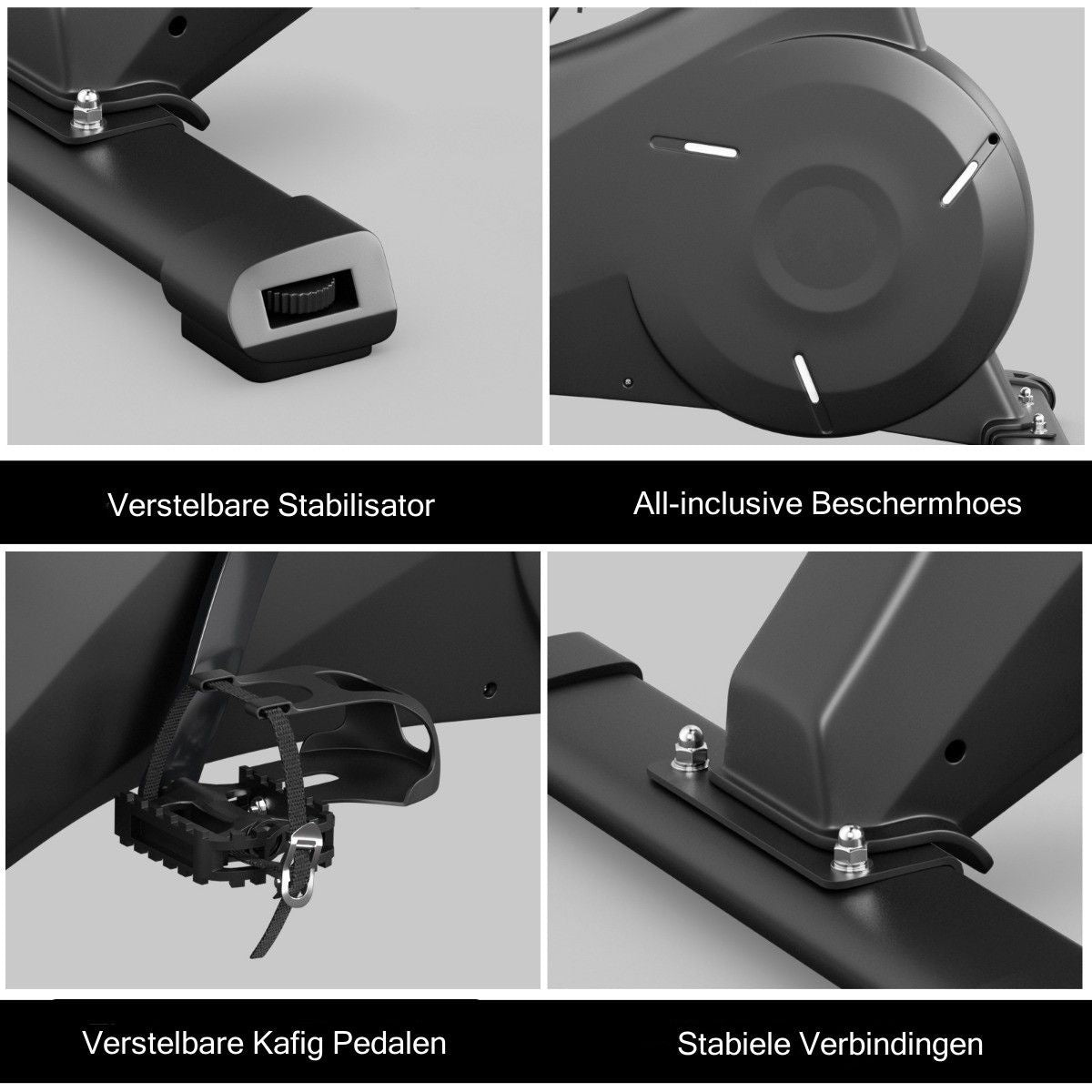 Verstelbare Stabilisator

All-inclusive Beschermhoes

Verstelbare Kafig Pedalen

Stabiele Verbindingen