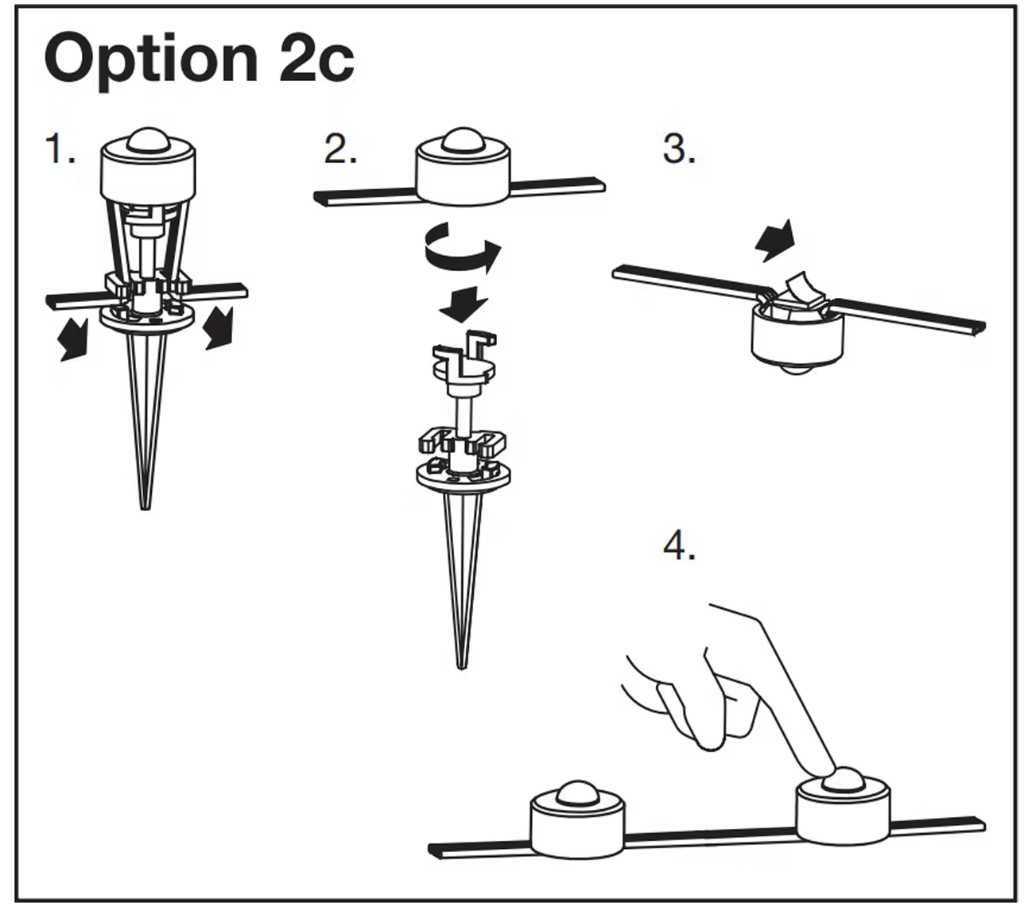 Option 2c

1.

2.

3.

4.