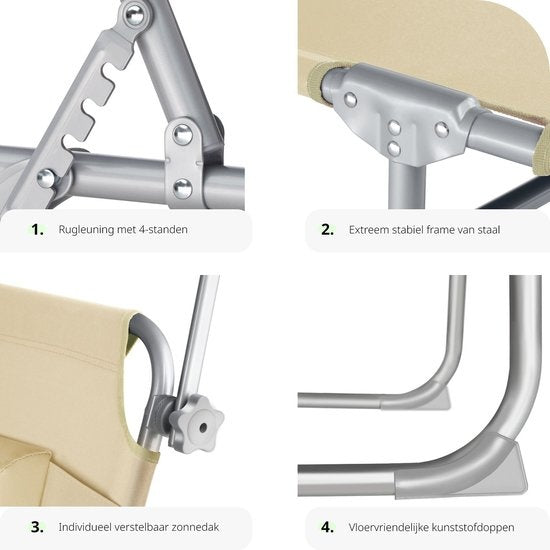 1. Rugleuning met 4-standen

2. Extreem stabiel frame van staal

3. Individueel verstelbaar zonnedak

4. Vloervriendelijke kunststofdoppen