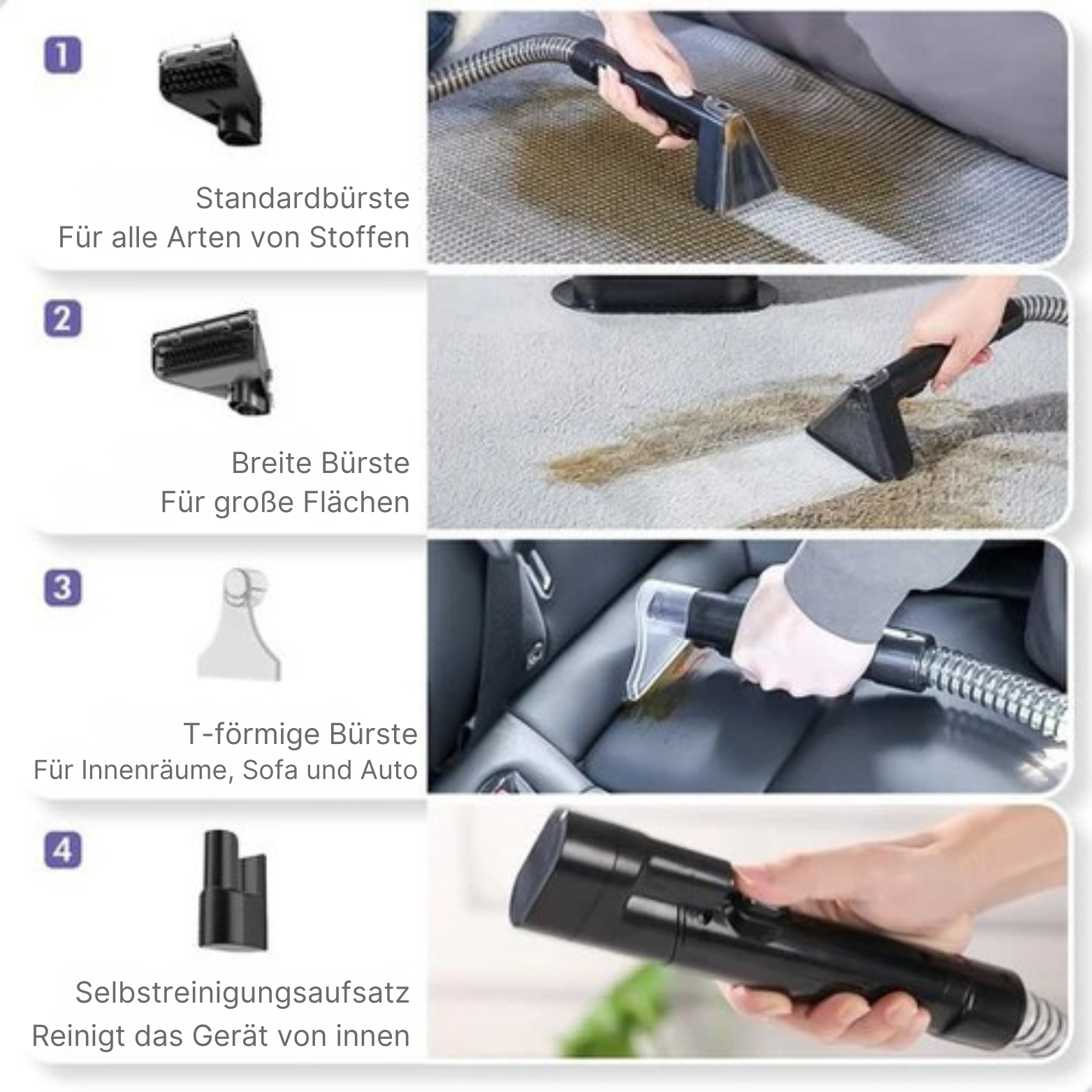 1

Standardbürste
Für alle Arten von Stoffen

2

Breite Bürste
Für große Flächen

3

T-förmige Bürste
Für Innenräume, Sofa und Auto

4

Selbstreinigungsaufsatz
Reinigt das Gerät von innen