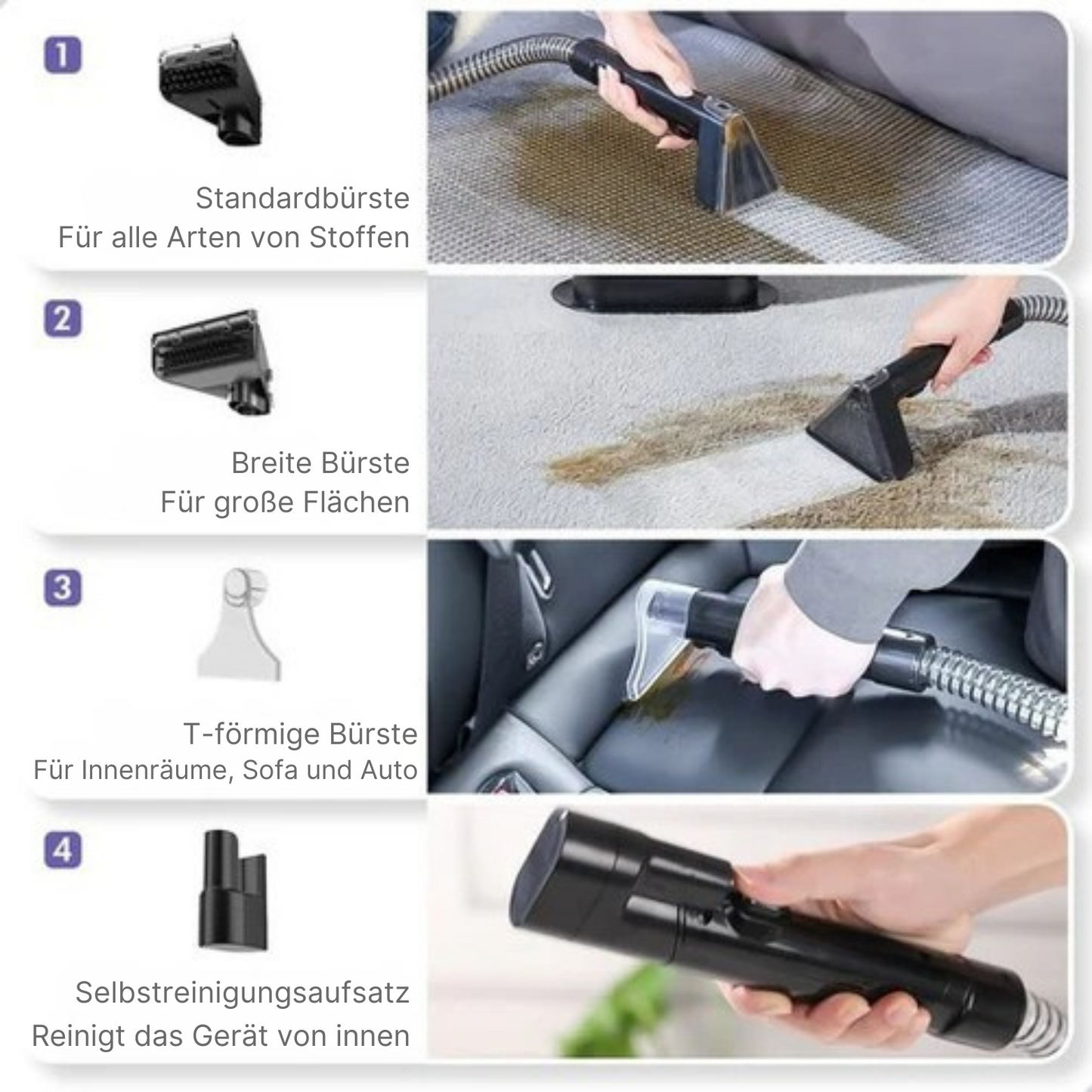 1

Standardbürste
Für alle Arten von Stoffen

2

Breite Bürste
Für große Flächen

3

T-förmige Bürste
Für Innenräume, Sofa und Auto

4

Selbstreinigungsaufsatz
Reinigt das Gerät von innen