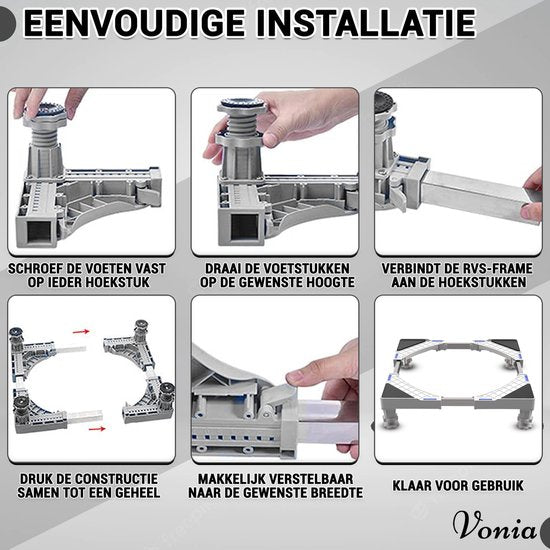 EENVOUDIGE INSTALLATIE

SCHROEF DE VOETEN VAST OP IEDER HOEKSTUK

DRAAI DE VOETSTUKKEN OP DE GEWENSTE HOOGTE

VERBINDT DE RVS-FRAME AAN DE HOEKSTUKKEN

DRUK DE CONSTRUCTIE SAMEN TOT EEN GEHEEL

MAKKELIJK VERSTELBAAR NAAR DE GEWENSTE BREEDTE

KLAAR VOOR GEBRUIK

Vonia