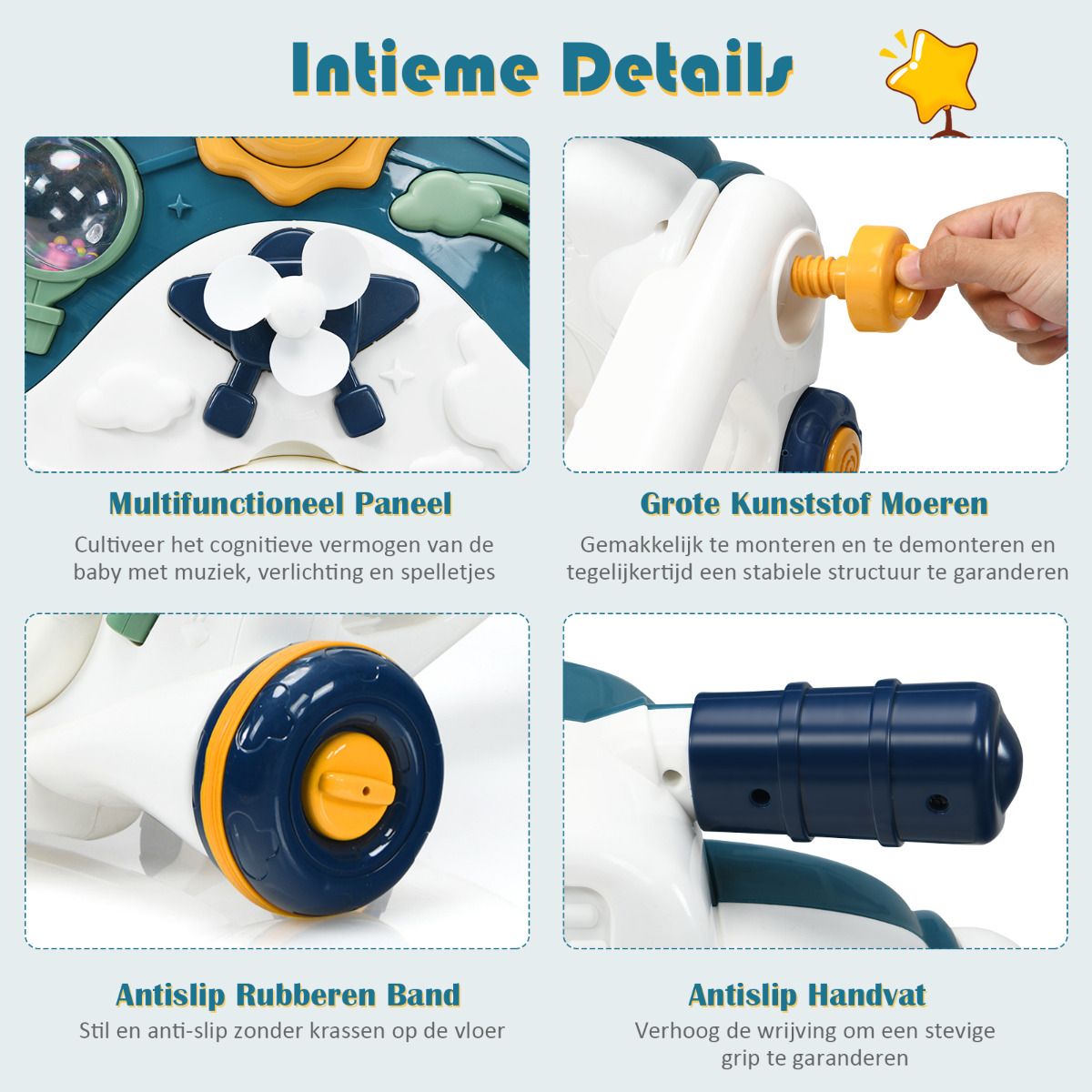 Intieme Details

Multifunctioneel Paneel

Cultiveer het cognitieve vermogen van de baby met muziek, verlichting en spelletjes

Grote Kunststof Moeren

Gemakkelijk te monteren en te demonteren en tegelijkertijd een stabiele structuur te garanderen

Antislip Rubberen Band

Stil en anti-slip zonder krassen op de vloer

Antislip Handvat

Verhoog de wrijving om een stevige grip te garanderen