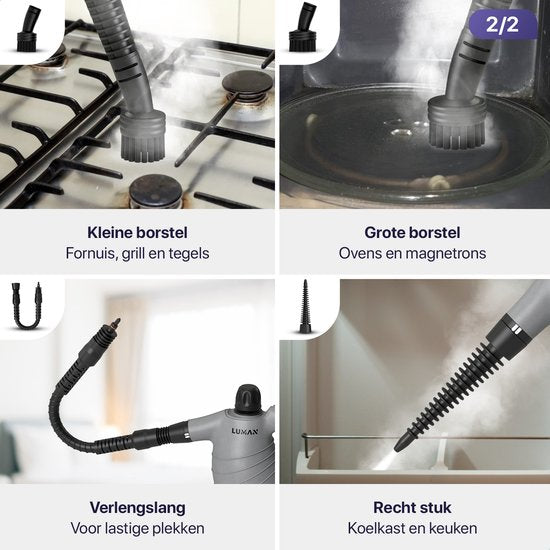 2/2

Kleine borstel
Fornuis, grill en tegels

Grote borstel
Ovens en magnetrons

LUMAN

Verlengslang
Voor lastige plekken

Recht stuk
Koelkast en keuken