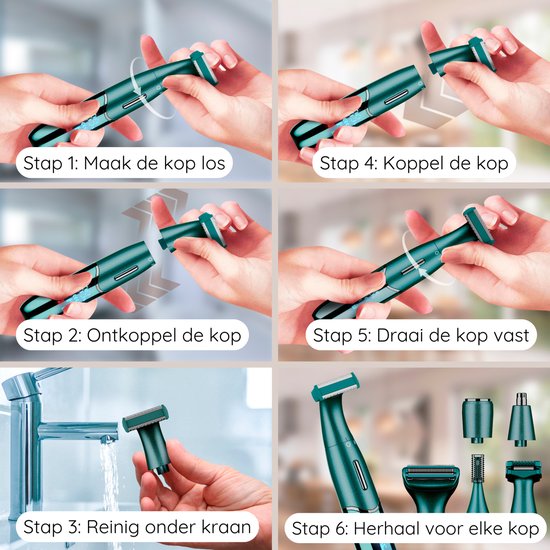 Stap 1: Maak de kop los

Stap 2: Ontkoppel de kop

Stap 3: Reinig onder kraan

Stap 4: Koppel de kop

Stap 5: Draai de kop vast

Stap 6: Herhaal voor elke kop