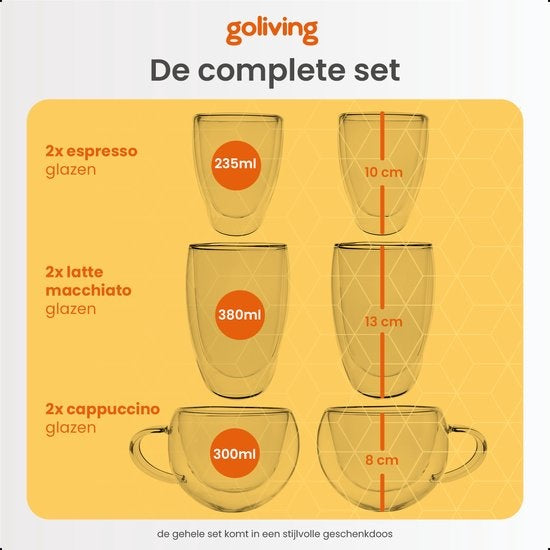 goliving

De complete set

2x espresso glazen

235ml

10 cm

2x latte macchiato glazen

380ml

13 cm

2x cappuccino glazen

300ml

8 cm

de gehele set komt in een stijlvolle geschenkdoos