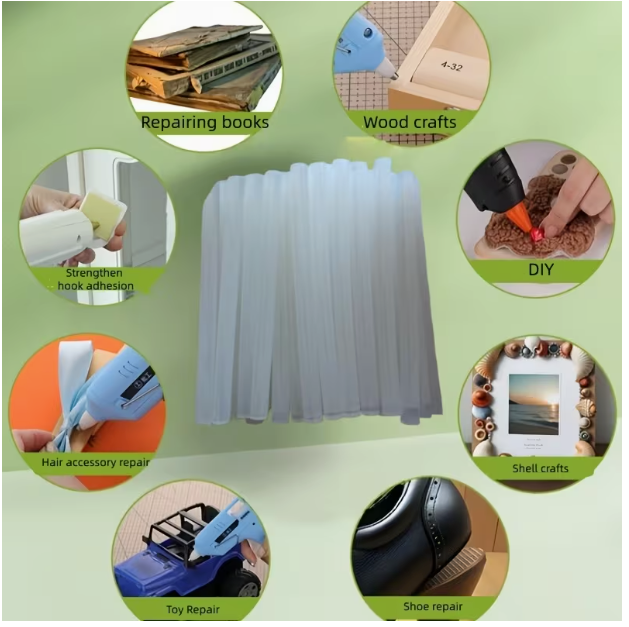 Repairing books

4-32

Wood crafts

Strengthen hook adhesion

DIY

Hair accessory repair

Shell crafts

Toy Repair

Shoe repair