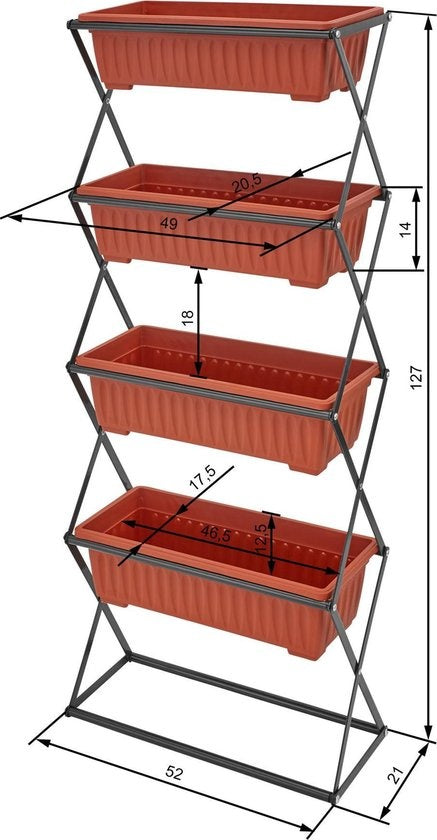 20,5
49
14
18
127
17,5
46,5
12,5
52
21