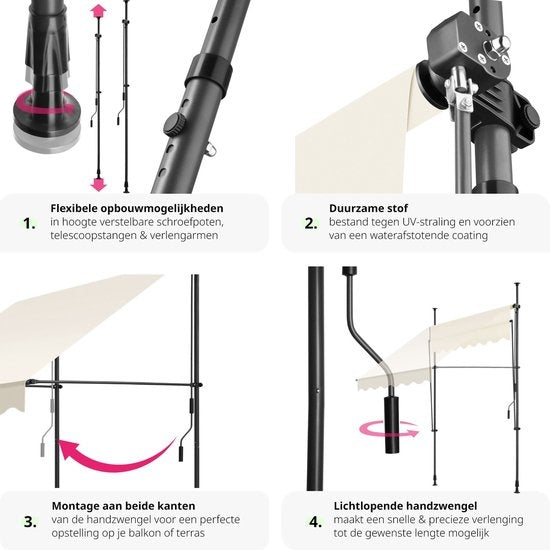 1. Flexibele opbouwmogelijkheden
in hoogte verstelbare schroefpoten, telescoopstangen & verlengarmen

2. Duurzame stof
bestand tegen UV-straling en voorzien van een waterafstotende coating

3. Montage aan beide kanten
van de handzwengel voor een perfecte opstelling op je balkon of terras

4. Lichtlopende handzwengel
maakt een snelle & precieze verlenging tot de gewenste lengte mogelijk