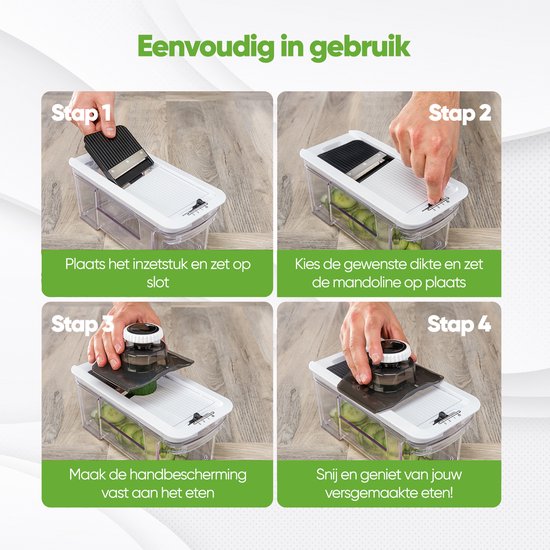 Eenvoudig in gebruik

Stap 1

Plaats het inzetstuk en zet op slot

Stap 2

Kies de gewenste dikte en zet de mandoline op plaats

Stap 3

Maak de handbescherming vast aan het eten

Stap 4

Snij en geniet van jouw versgemaakte eten!