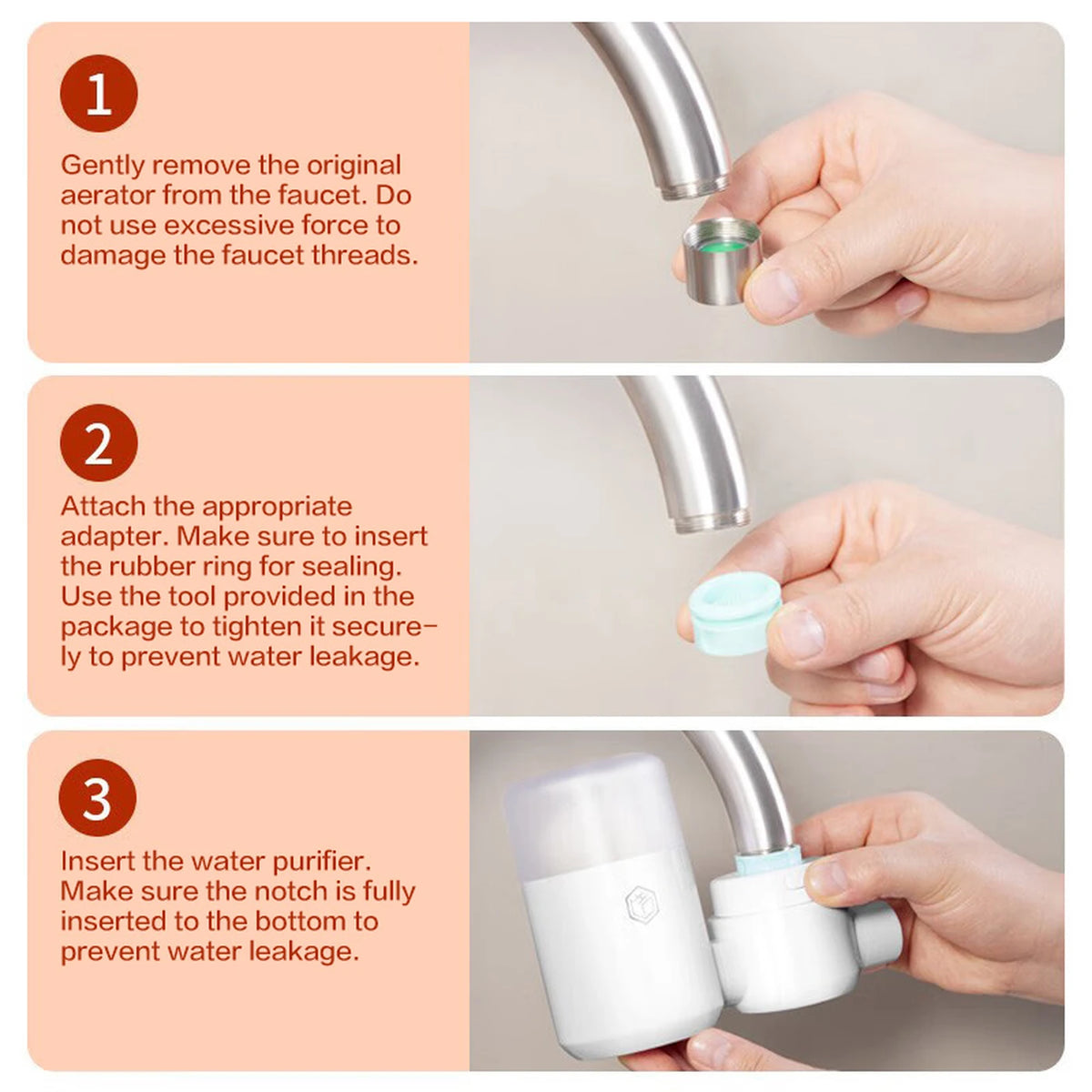 1

Gently remove the original aerator from the faucet. Do not use excessive force to damage the faucet threads.

2

Attach the appropriate adapter. Make sure to insert the rubber ring for sealing. Use the tool provided in the package to tighten it securely to prevent water leakage.

3

Insert the water purifier. Make sure the notch is fully inserted to the bottom to prevent water leakage.