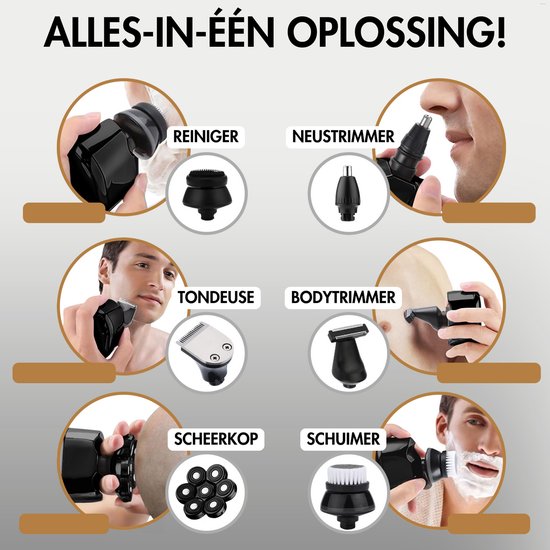 ALLES-IN-ÉÉN OPLOSSING!

REINIGER

NEUSTRIMMER

TONDEUSE

BODYTRIMMER

SCHEERKOP

SCHUIMER