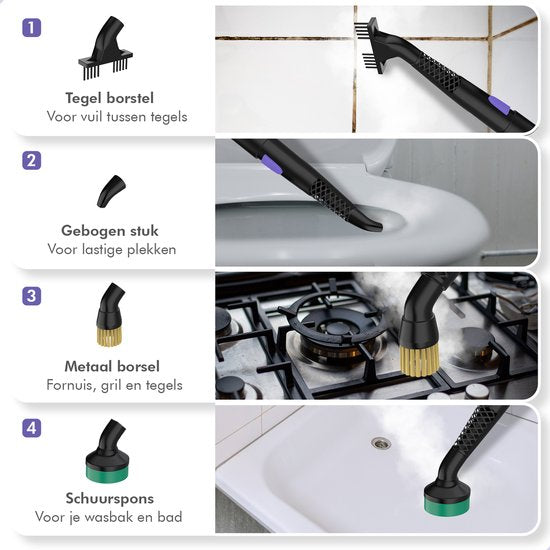 1

Tegel borstel
Voor vuil tussen tegels

2

Gebogen stuk
Voor lastige plekken

3

Metaal borsel
Fornuis, gril en tegels

4

Schuurspons
Voor je wasbak en bad