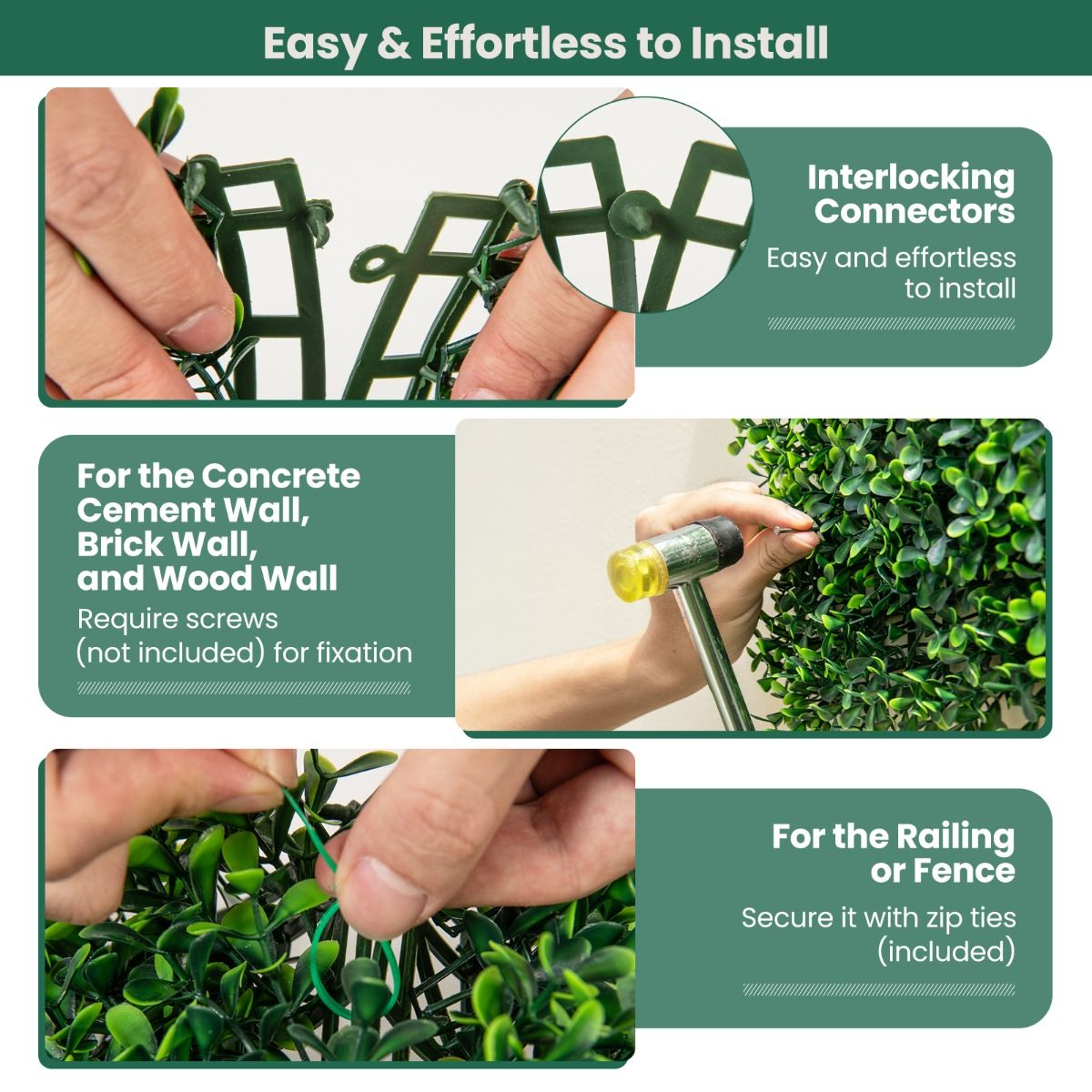 Easy & Effortless to Install

Interlocking Connectors

Easy and effortless to install

For the Concrete Cement Wall, Brick Wall, and Wood Wall

Require screws (not included) for fixation

For the Railing or Fence

Secure it with zip ties (included)