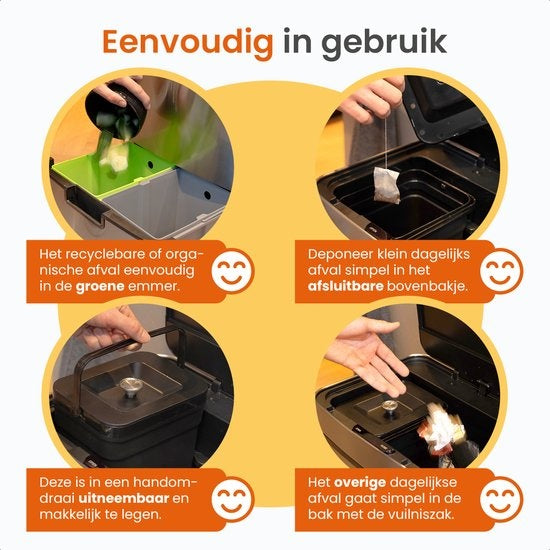 Eenvoudig in gebruik

Het recyclebare of organische afval eenvoudig in de groene emmer.

Deponeer klein dagelijks afval simpel in het afsluitbare bovenbakje.

Deze is in een handomdraai uitneembaar en makkelijk te legen.

Het overige dagelijkse afval gaat simpel in de bak met de vuilniszak.