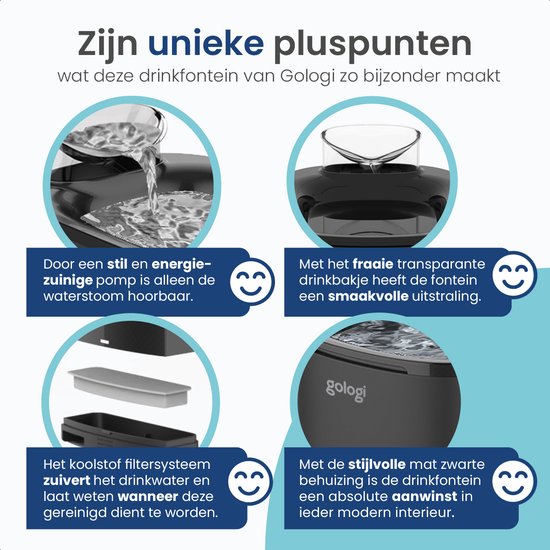 Zijn unieke pluspunten

wat deze drinkfontein van Gologi zo bijzonder maakt

Door een stil en energiezuinige pomp is alleen de waterstoom hoorbaar.

Met het fraaie transparante drinkbakje heeft de fontein een smaakvolle uitstraling.

gologi

Het koolstof filtersysteem zuivert het drinkwater en laat weten wanneer deze gereinigd dient te worden.

Met de stijlvolle mat zwarte behuizing is de drinkfontein een absolute aanwinst in ieder modern interieur.