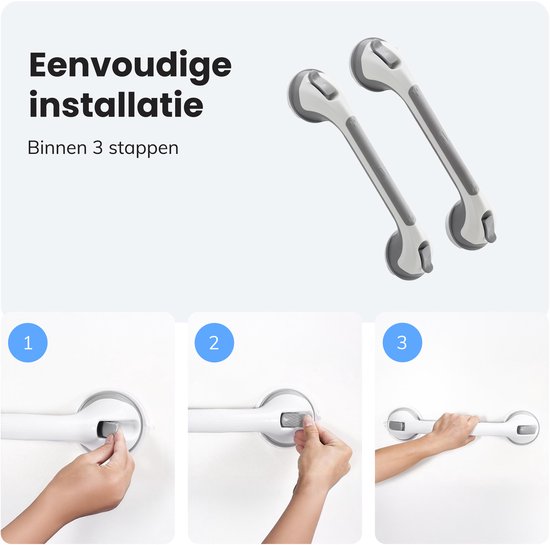 Eenvoudige installatie

Binnen 3 stappen

1

2

3