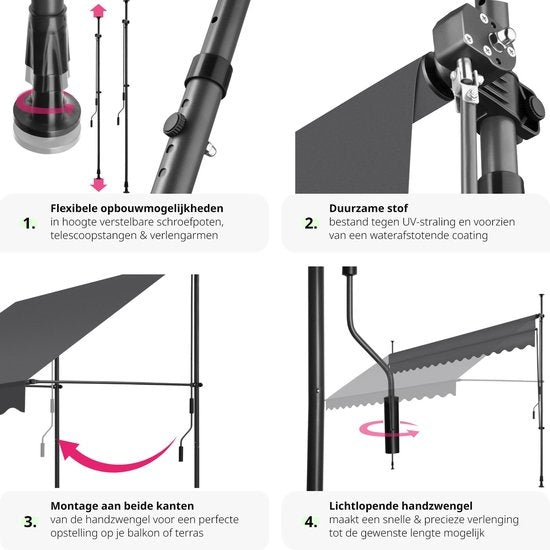 1. Flexibele opbouwmogelijkheden
in hoogte verstelbare schroefpoten, telescoopstangen & verlengarmen

2. Duurzame stof
bestand tegen UV-straling en voorzien van een waterafstotende coating

3. Montage aan beide kanten
van de handzwengel voor een perfecte opstelling op je balkon of terras

4. Lichtlopende handzwengel
maakt een snelle & precieze verlenging tot de gewenste lengte mogelijk