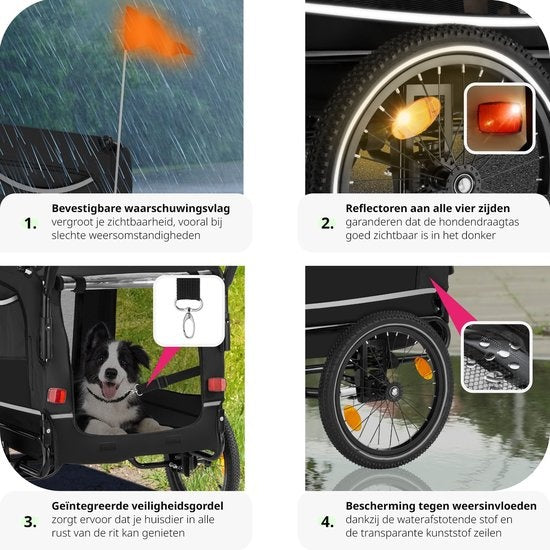 1. Bevestigbare waarschuwingsvlag
vergroot je zichtbaarheid, vooral bij slechte weersomstandigheden

2. Reflectoren aan alle vier zijden
garanderen dat de hondendraagtas goed zichtbaar is in het donker

3. Geïntegreerde veiligheidsgordel
zorgt ervoor dat je huisdier in alle rust van de rit kan genieten

4. Bescherming tegen weersinvloeden
dankzij de waterafstotende stof en de transparante kunststof zeilen