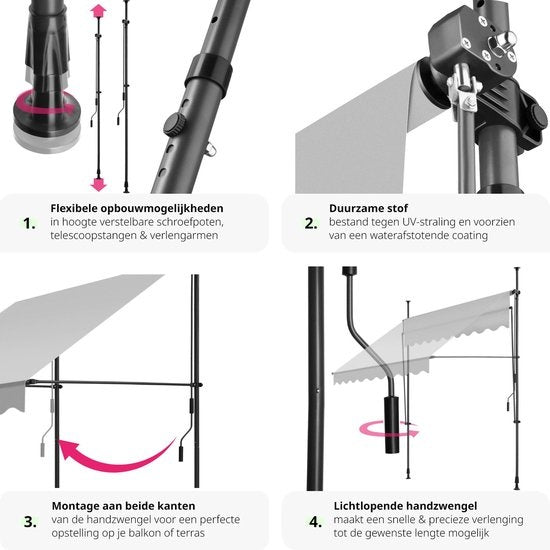 1. Flexibele opbouwmogelijkheden
in hoogte verstelbare schroefpoten, telescoopstangen & verlengarmen

2. Duurzame stof
bestand tegen UV-straling en voorzien van een waterafstotende coating

3. Montage aan beide kanten
van de handzwengel voor een perfecte opstelling op je balkon of terras

4. Lichtlopende handzwengel
maakt een snelle & precieze verlenging tot de gewenste lengte mogelijk