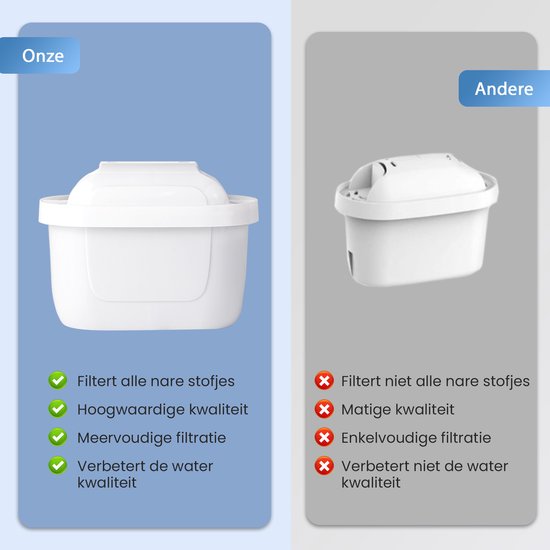 Onze

Filtert alle nare stofjes

Hoogwaardige kwaliteit

Meervoudige filtratie

Verbetert de water kwaliteit

Andere

Filtert niet alle nare stofjes

Matige kwaliteit

Enkelvoudige filtratie

Verbetert niet de water kwaliteit