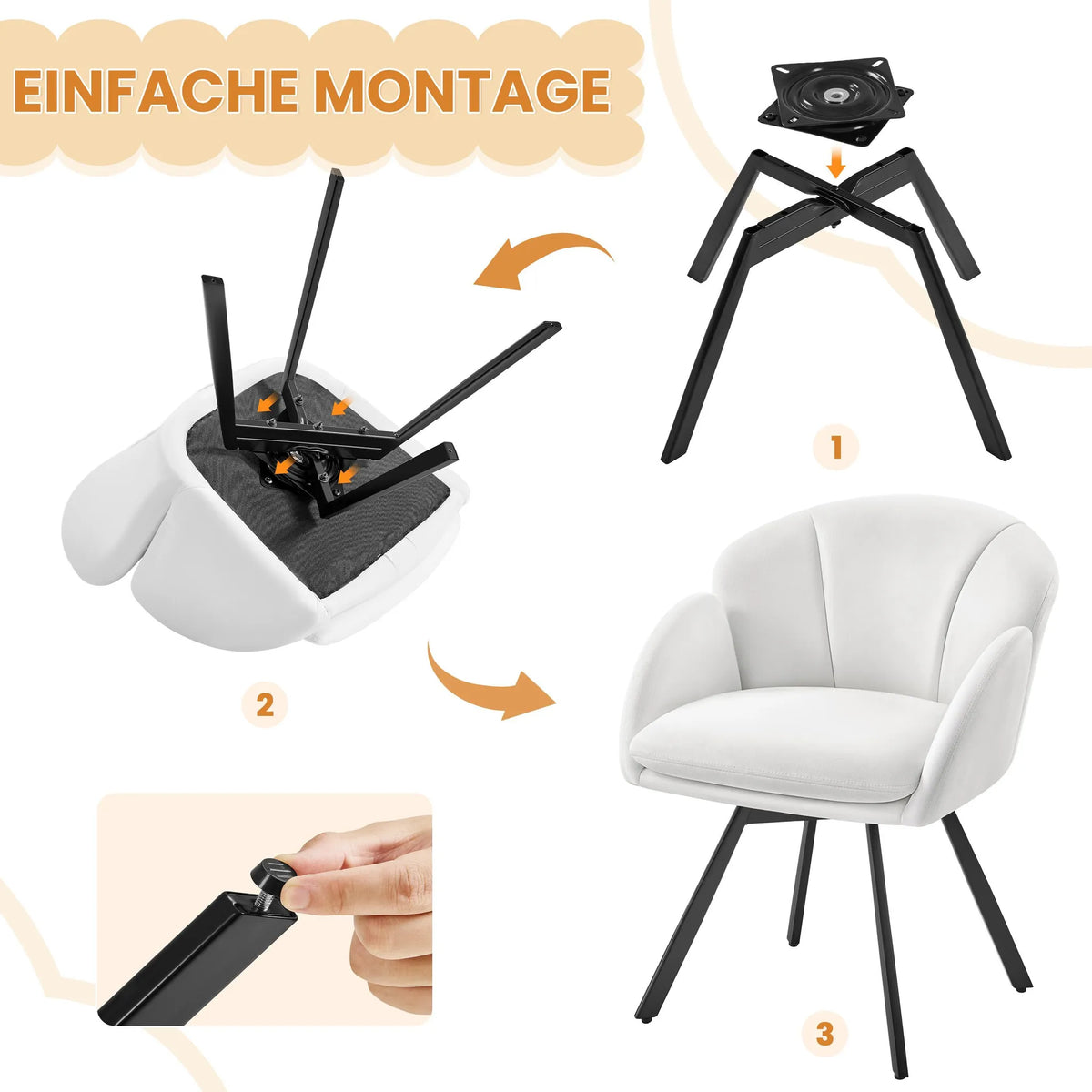 EINFACHE MONTAGE

1

2

3