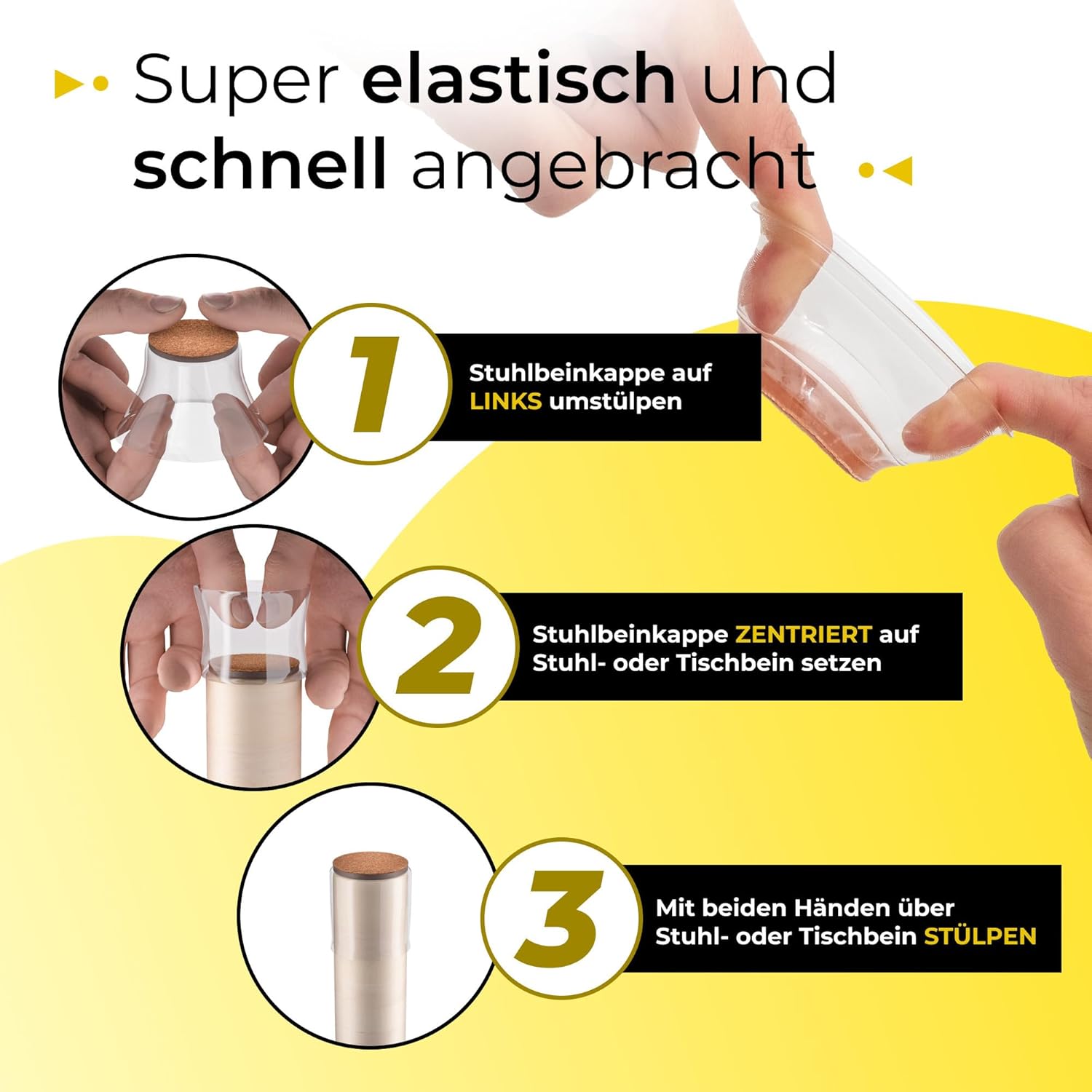 Super elastisch und schnell angebracht

1

Stuhlbeinkappe auf LINKS umstülpen

2

Stuhlbeinkappe ZENTRIERT auf Stuhl- oder Tischbein setzen

3

Mit beiden Händen über Stuhl- oder Tischbein STÜLPEN