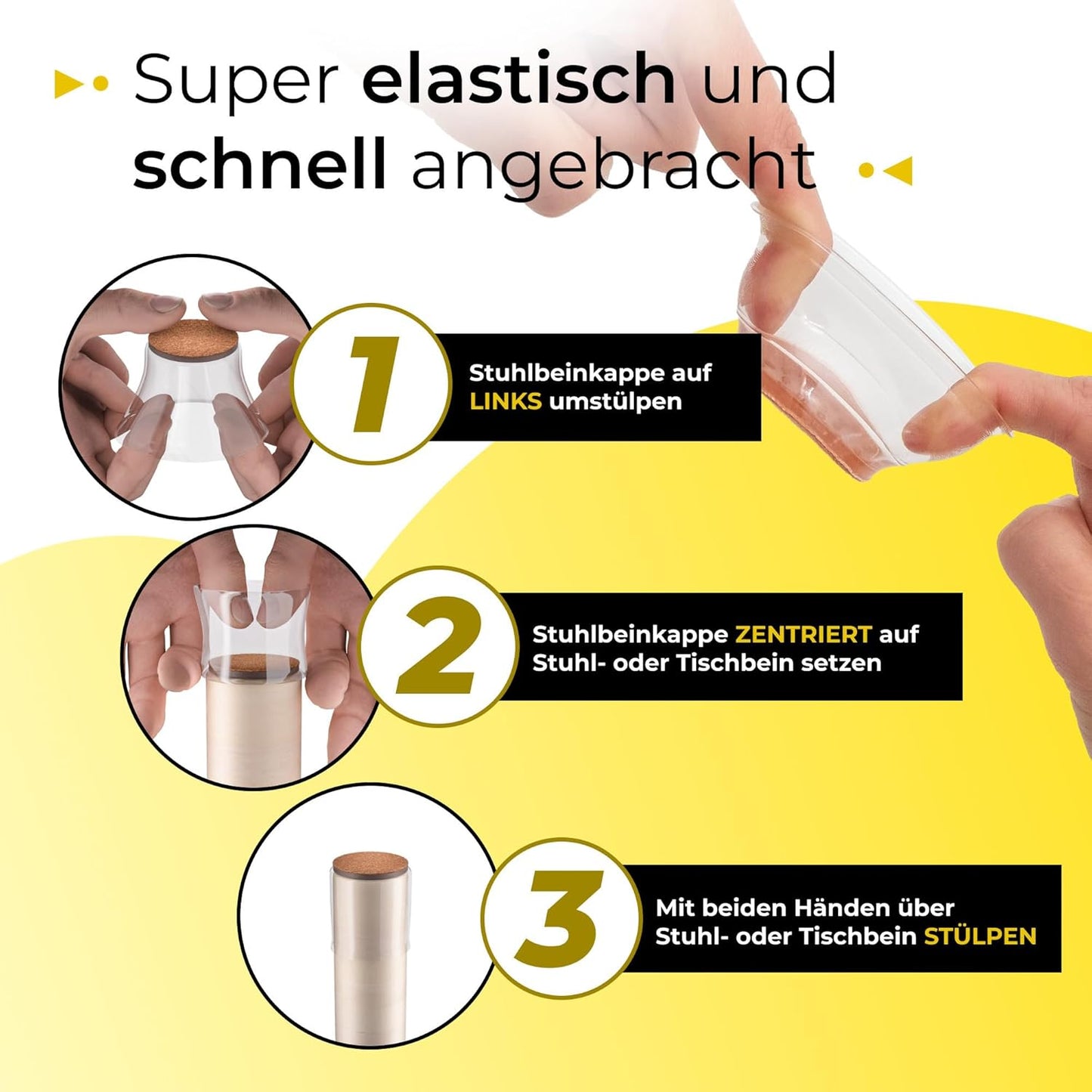 Super elastisch und schnell angebracht

1
Stuhlbeinkappe auf LINKS umstülpen

2
Stuhlbeinkappe ZENTRIERT auf Stuhl- oder Tischbein setzen

3
Mit beiden Händen über Stuhl- oder Tischbein STÜLPEN