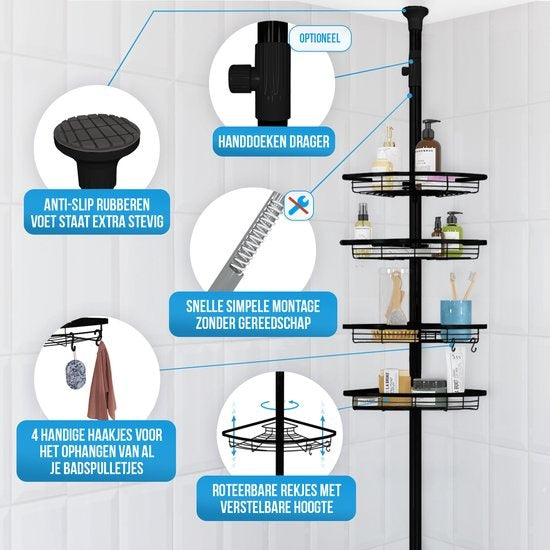 OPTIONEEL

HANDDOEKEN DRAGER

ANTI-SLIP RUBBEREN VOET STAAT EXTRA STEVIG

SNELLE SIMPELE MONTAGE ZONDER GEREEDSCHAP

4 HANDIGE HAAKJES VOOR HET OPHANGEN VAN AL JE BADSPULLETJES

ROTEERBARE REKJES MET VERSTELBARE HOOGTE