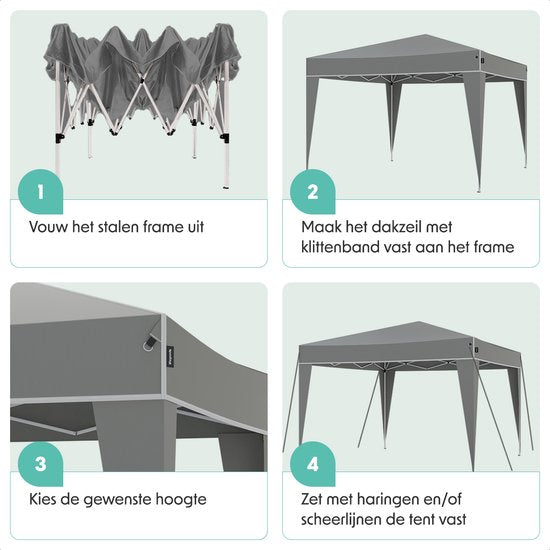 1

Vouw het stalen frame uit

2

Maak het dakzeil met klittenband vast aan het frame

3

Kies de gewenste hoogte

4

Zet met haringen en/of scheerlijnen de tent vast