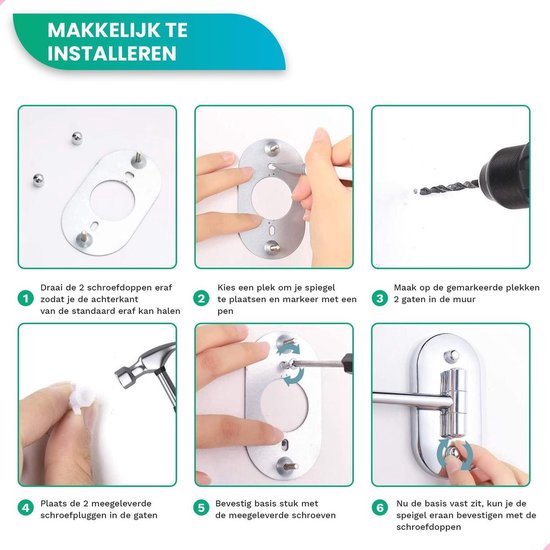 MAKKELIJK TE INSTALLEREN

1 Draai de 2 schroefdoppen eraf zodat je de achterkant van de standaard eraf kan halen

2 Kies een plek om je spiegel te plaatsen en markeer met een pen

3 Maak op de gemarkeerde plekken 2 gaten in de muur

4 Plaats de 2 meegeleverde schroefpluggen in de gaten

5 Bevestig basis stuk met de meegeleverde schroeven

6 Nu de basis vast zit, kun je de spiegel eraan bevestigen met de schroefdoppen