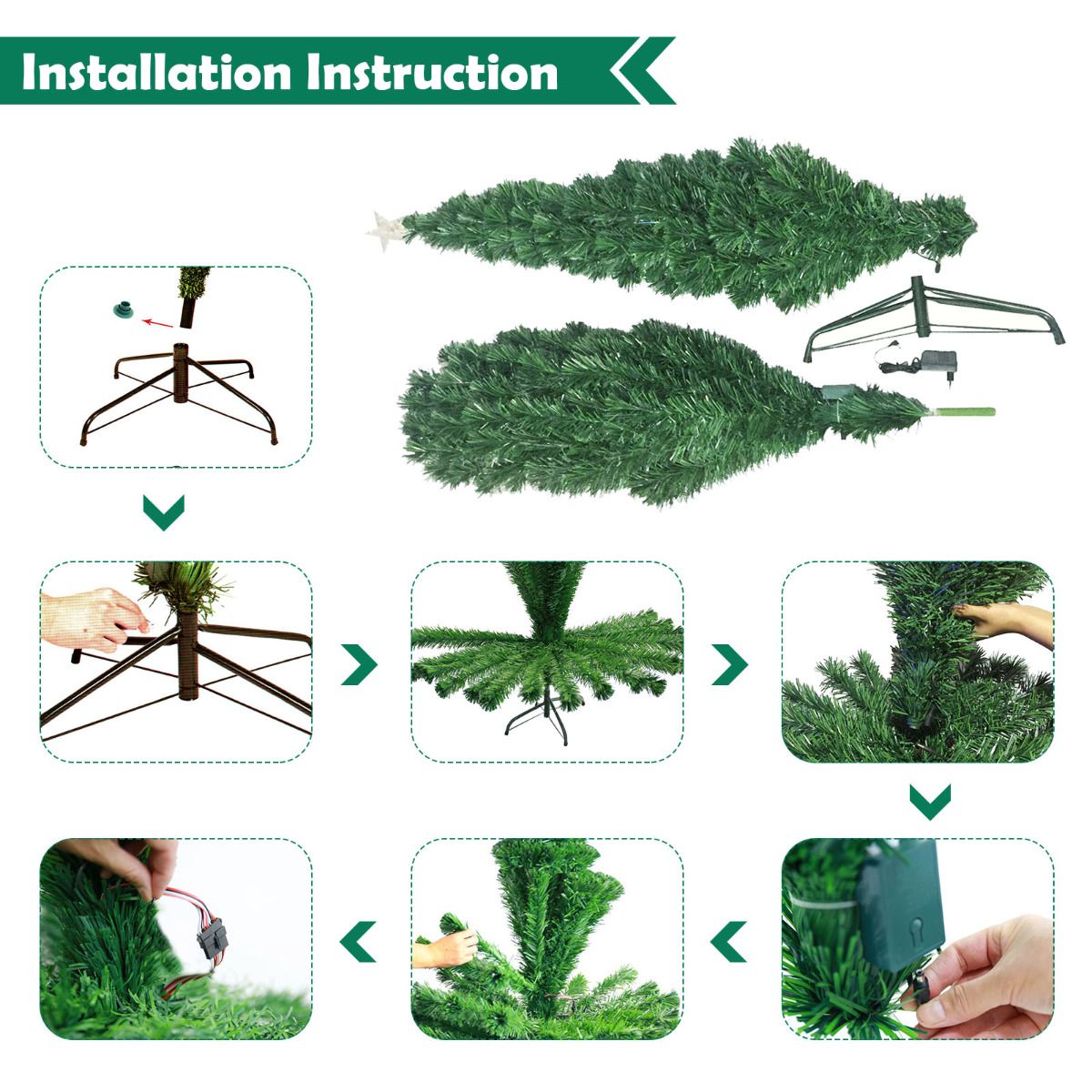 Installation Instruction