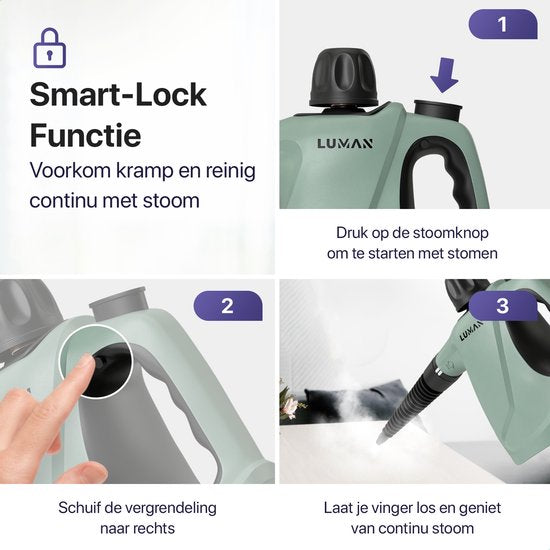 Smart-Lock Functie

Voorkom kramp en reinig continu met stoom

1

LUMAN

Druk op de stoomknop om te starten met stomen

2

Schuif de vergrendeling naar rechts

3

LUMAN

Laat je vinger los en geniet van continu stoom