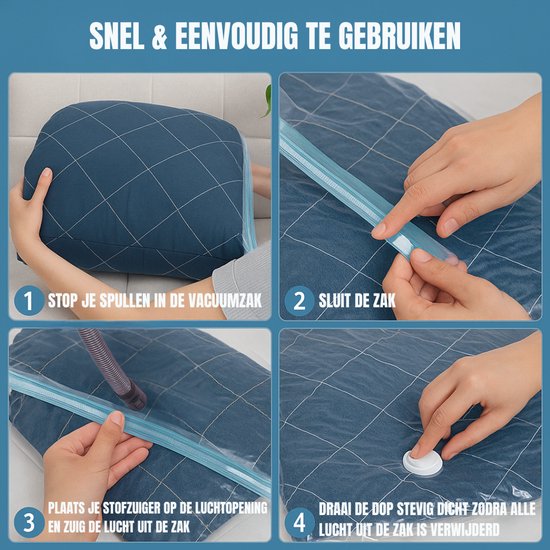 SNEL & EENVOUDIG TE GEBRUIKEN

1 STOP JE SPULLEN IN DE VACUUMZAK

2 SLUIT DE ZAK

3 PLAATS JE STOFZUIGER OP DE LUCHTOPENING EN ZUIG DE LUCHT UIT DE ZAK

4 DRAAI DE DOP STEVIG DICHT ZODRA ALLE LUCHT UIT DE ZAK IS VERWIJDERD