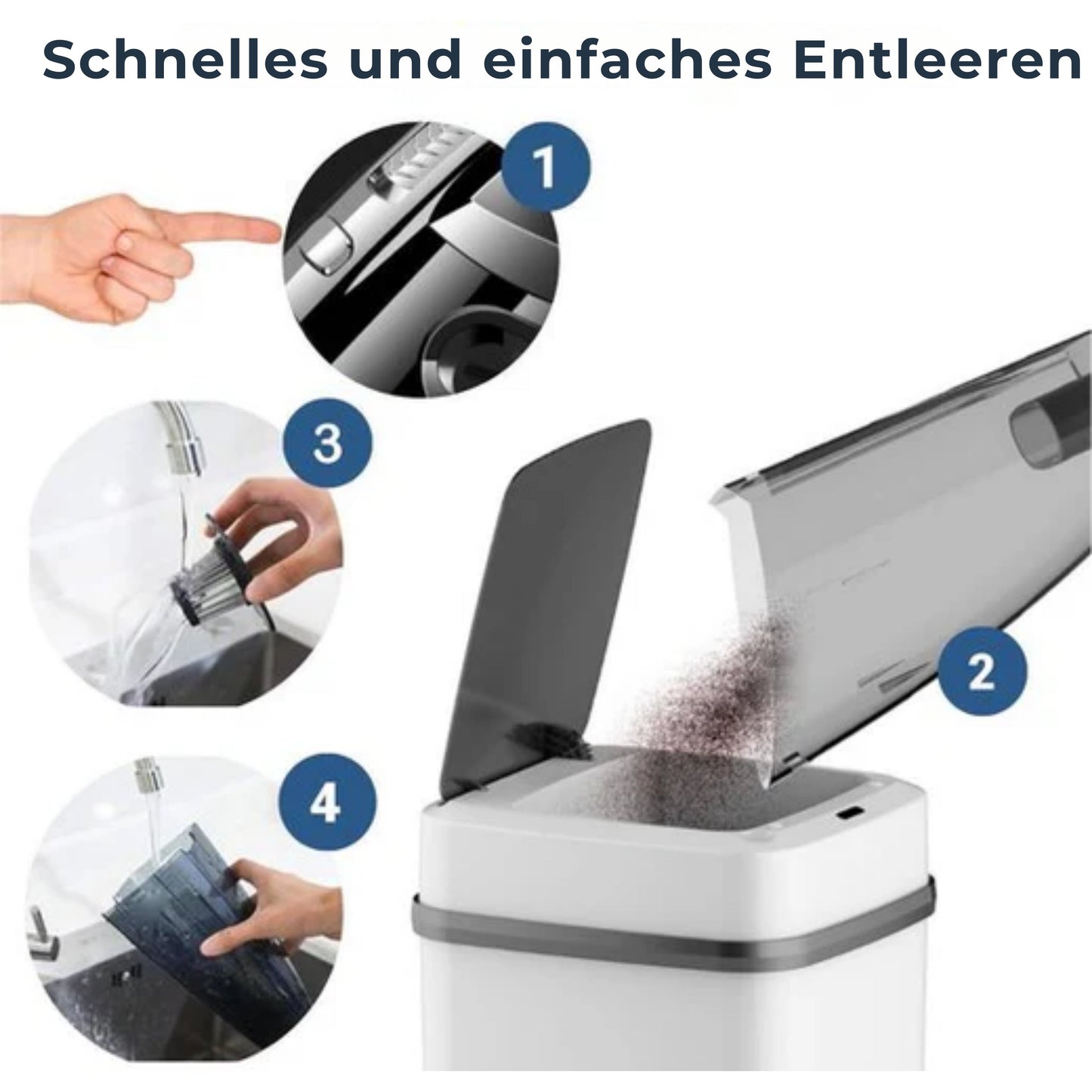 Schnelles und einfaches Entleeren

1

3

2

4