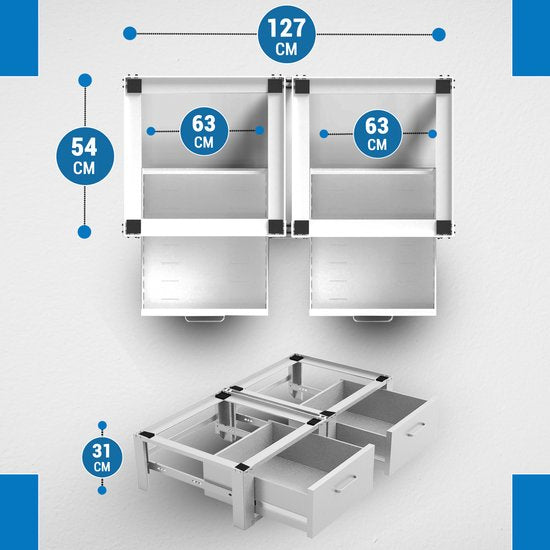 127 CM

54 CM

63 CM

63 CM

31 CM