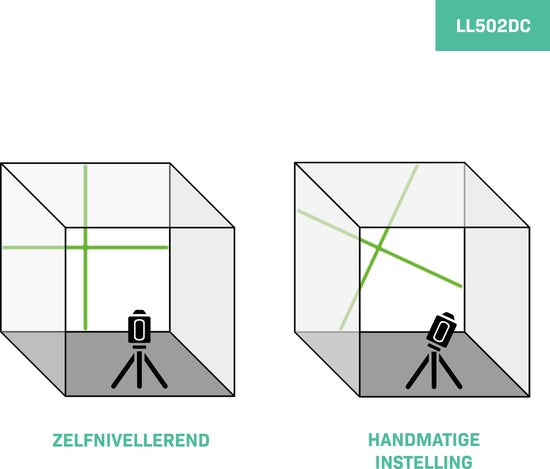 LL502DC

ZELFNIVELLEREND

HANDMATIGE INSTELLING