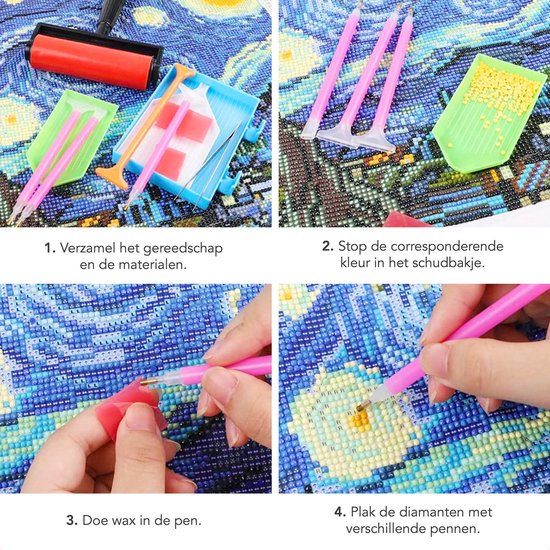 1. Verzamel het gereedschap en de materialen.

2. Stop de corresponderende kleur in het schudbakje.

3. Doe wax in de pen.

4. Plak de diamanten met verschillende pennen.