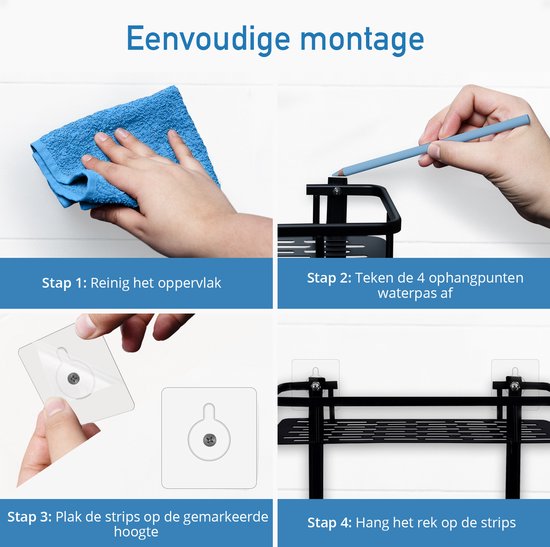 Eenvoudige montage

Stap 1: Reinig het oppervlak

Stap 2: Teken de 4 ophangpunten waterpas af

Stap 3: Plak de strips op de gemarkeerde hoogte

Stap 4: Hang het rek op de strips