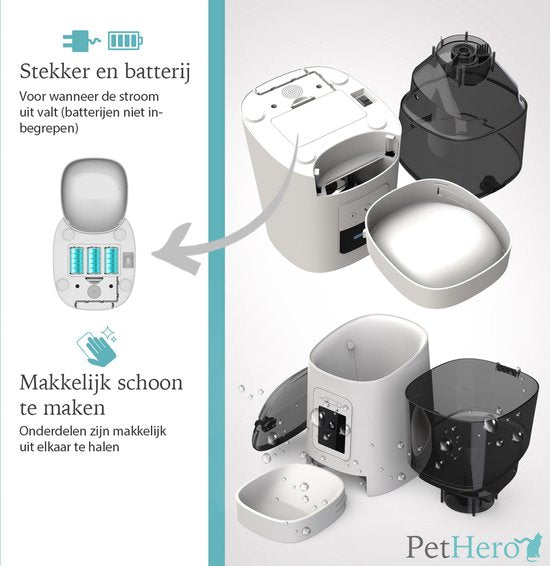 Stekker en batterij

Voor wanneer de stroom uit valt (batterijen niet inbegrepen)

Makkelijk schoon te maken

Onderdelen zijn makkelijk uit elkaar te halen

PetHero