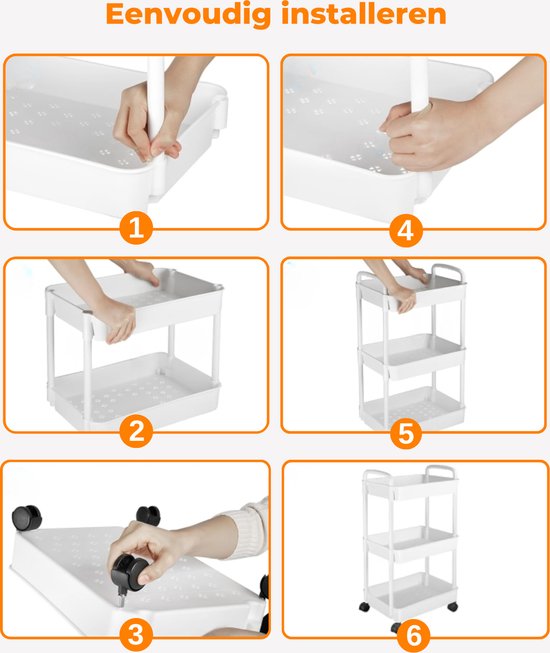 Eenvoudig installeren

1

2

3

4

5

6