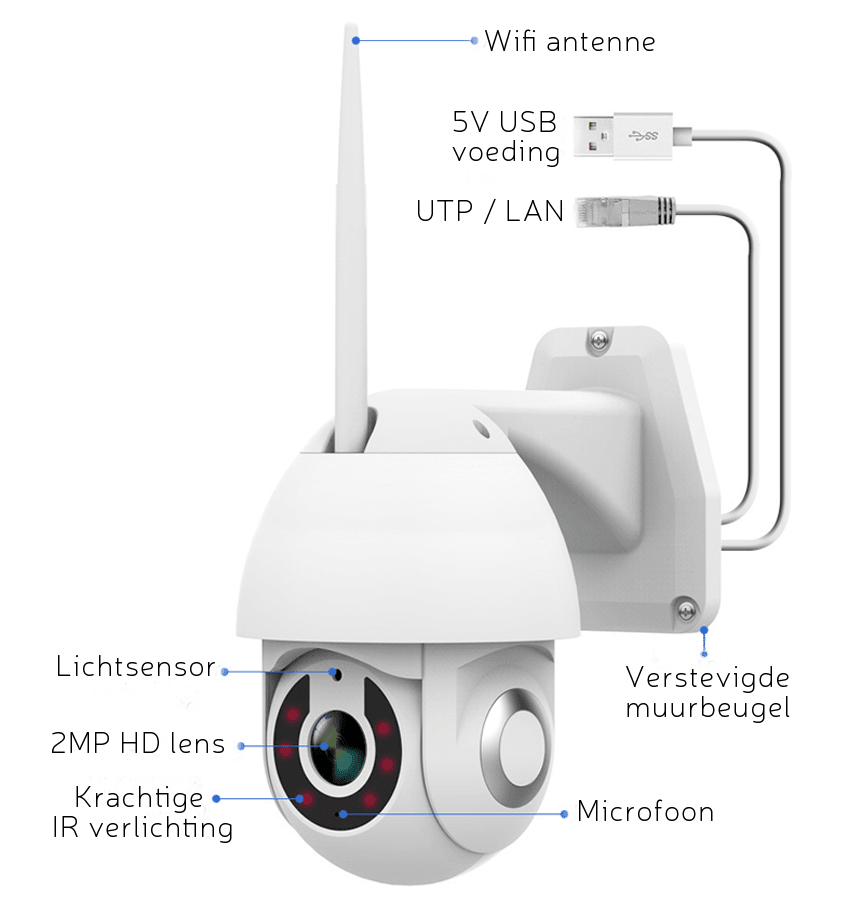 Wifi antenne

5V USB voeding

UTP / LAN

Verstevigde muurbeugel

Lichtsensor

2MP HD lens

Krachtige IR verlichting

Microfoon