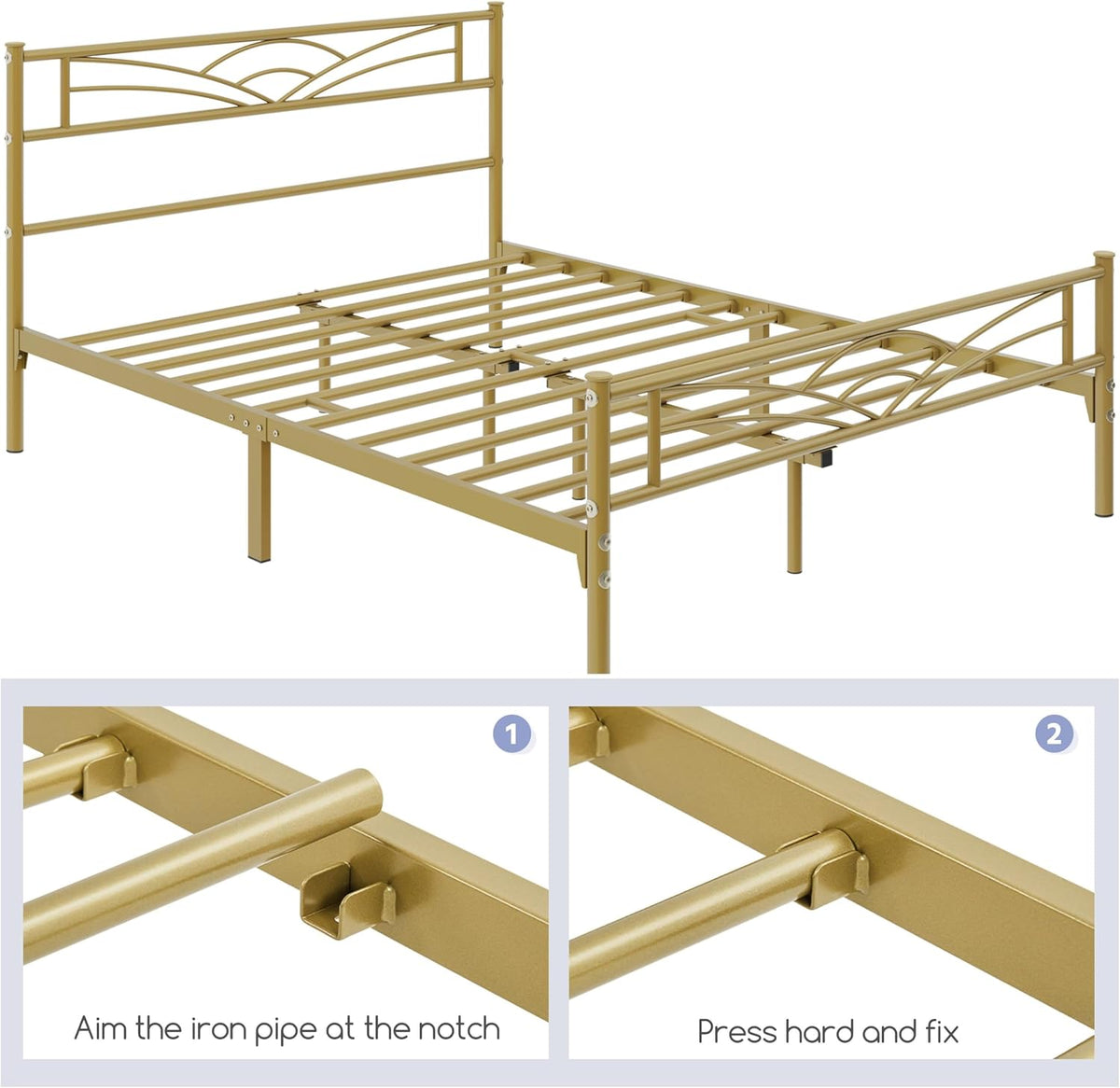 1

Aim the iron pipe at the notch

2

Press hard and fix