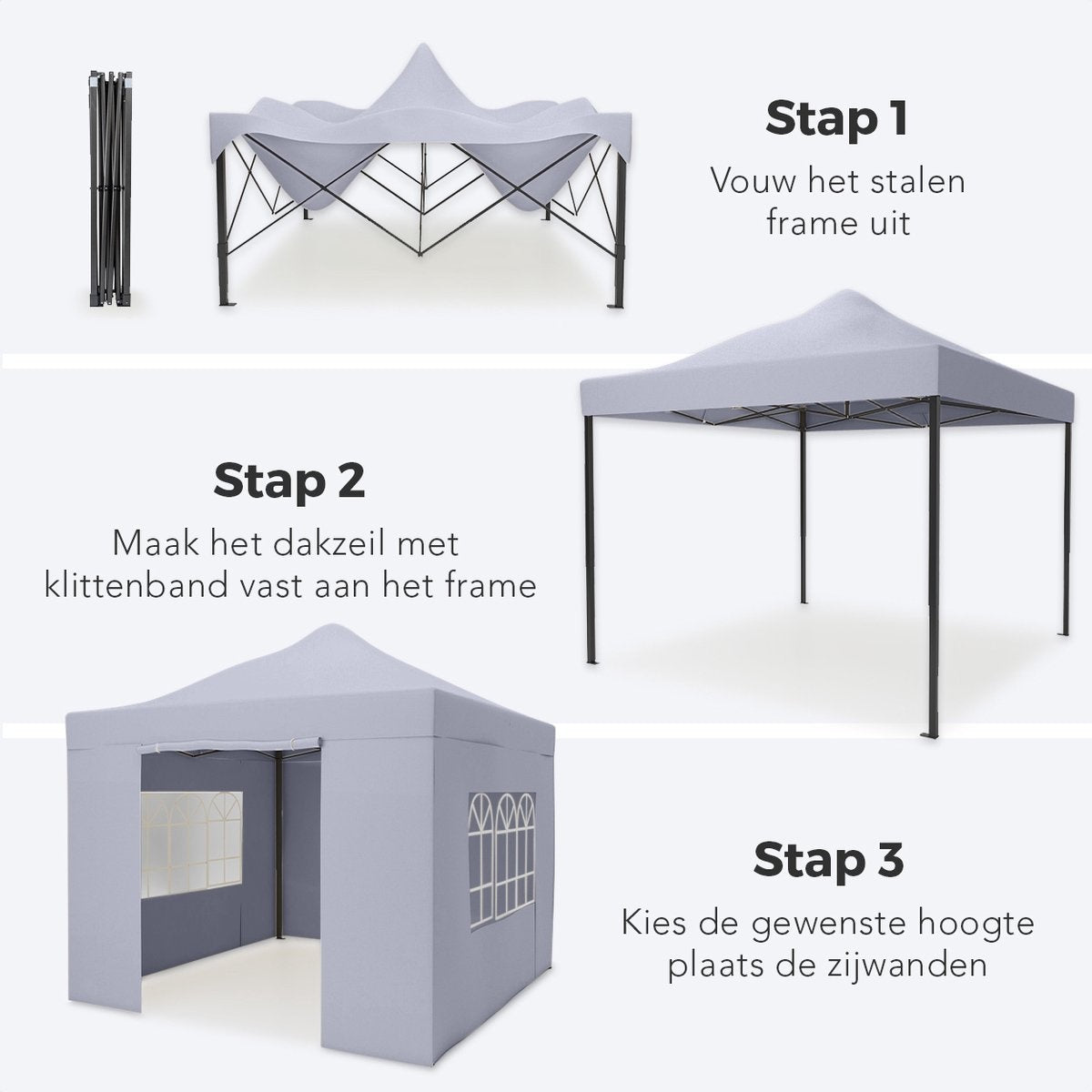 Stap 1

Vouw het stalen frame uit

Stap 2

Maak het dakzeil met klittenband vast aan het frame

Stap 3

Kies de gewenste hoogte plaats de zijwanden